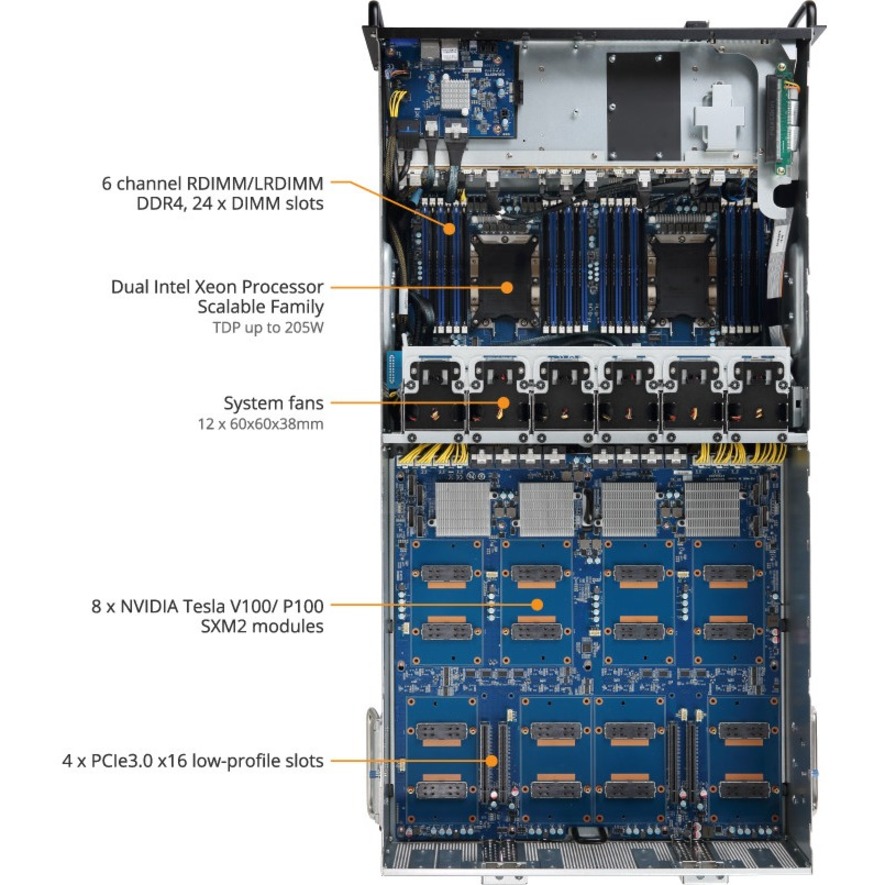 6 channel RDIMM/LRDIMM
DDR4, 24 x DIMM slots

Dual Intel Xeon Processor
Scalable Family
TDP up to 205W

System fans
12 x 60x60x38mm

8 x NVIDIA Tesla V100/ P100
SXM2 modules

4 x PCIe3.0 x16 low-profile slots