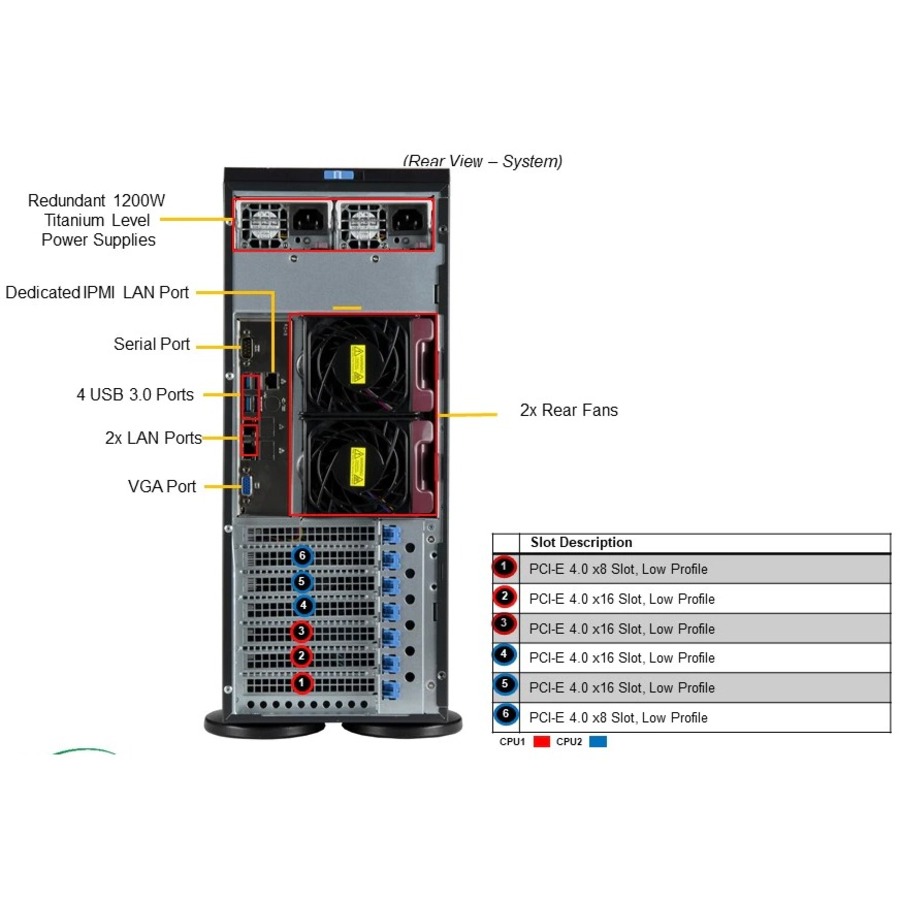 (Rear View – System)

Redundant 1200W Titanium Level Power Supplies

Dedicated IPMI LAN Port

Serial Port

4 USB 3.0 Ports

2x LAN Ports

VGA Port

2x Rear Fans

6
5
4
3
2
1

| | Slot Description |
|---|---|
| 1 | PCI-E 4.0 x8 Slot, Low Profile |
| 2 | PCI-E 4.0 x16 Slot, Low Profile |
| 3 | PCI-E 4.0 x16 Slot, Low Profile |
| 4 | PCI-E 4.0 x16 Slot, Low Profile |
| 5 | PCI-E 4.0 x16 Slot, Low Profile |
| 6 | PCI-E 4.0 x8 Slot, Low Profile |

CPU1 CPU2