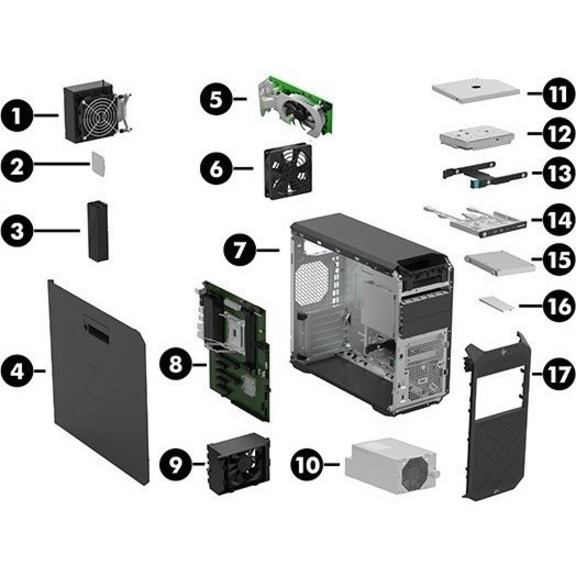 1
2
3
4
5
6
7
8
9
10
11
12
13
14
15
16
17