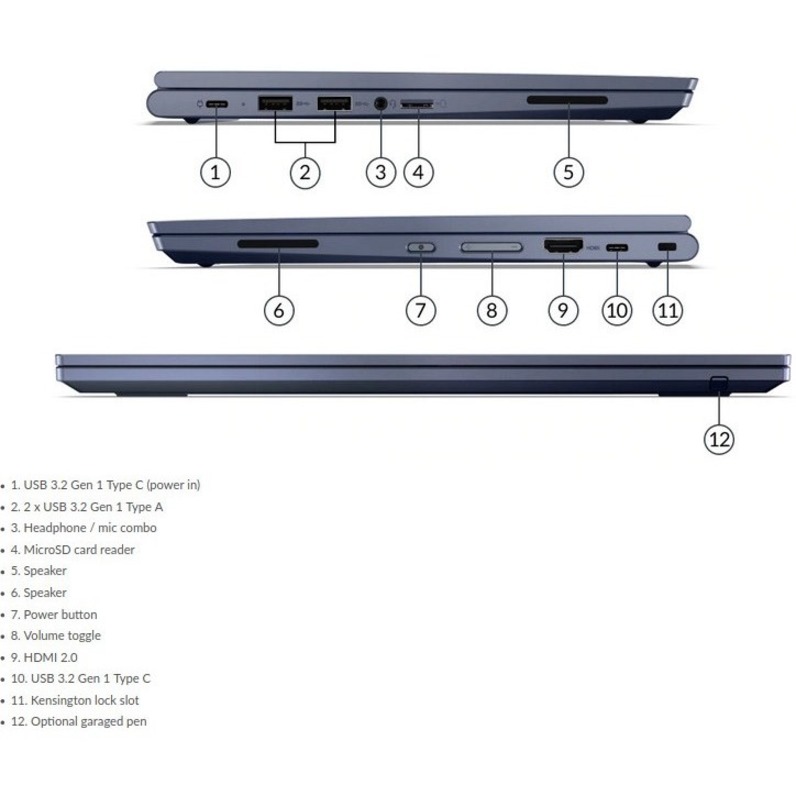 1 2 3 4 5

6 7 8 9 10 11

12

- 1. USB 3.2 Gen 1 Type C (power in)
- 2. 2 x USB 3.2 Gen 1 Type A
- 3. Headphone / mic combo
- 4. MicroSD card reader
- 5. Speaker
- 6. Speaker
- 7. Power button
- 8. Volume toggle
- 9. HDMI 2.0
- 10. USB 3.2 Gen 1 Type C
- 11. Kensington lock slot
- 12. Optional garaged pen