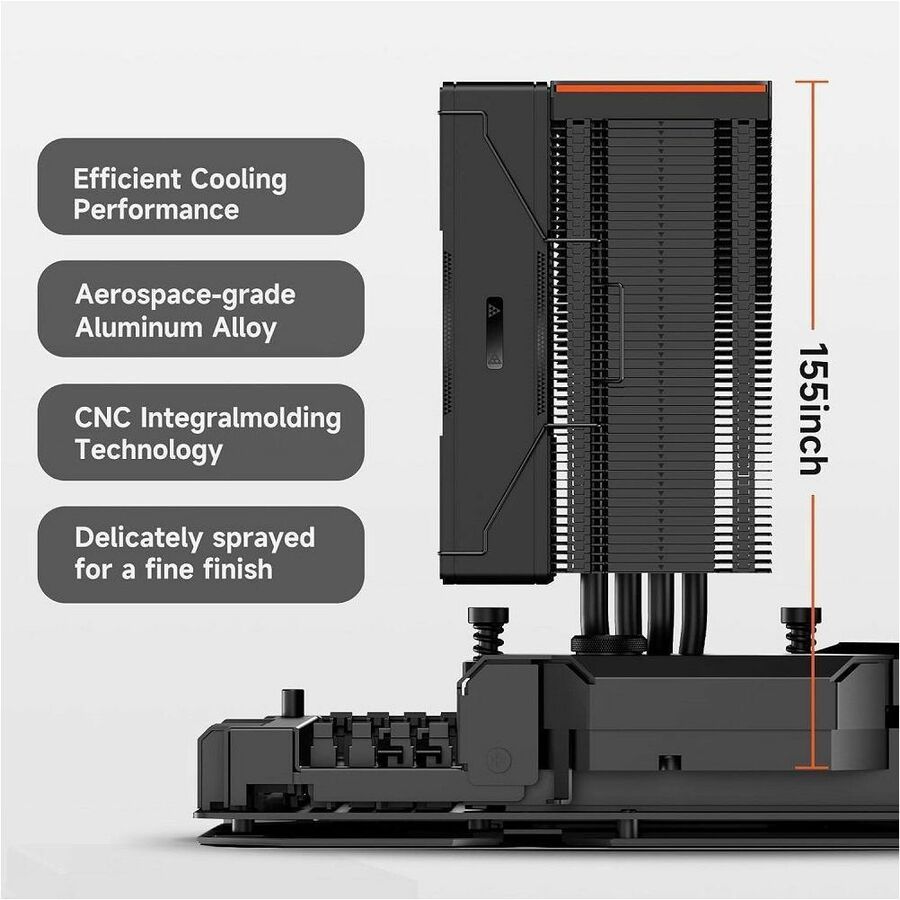 Efficient Cooling Performance

Aerospace-grade Aluminum Alloy

CNC Integralmolding Technology

Delicately sprayed for a fine finish

155inch