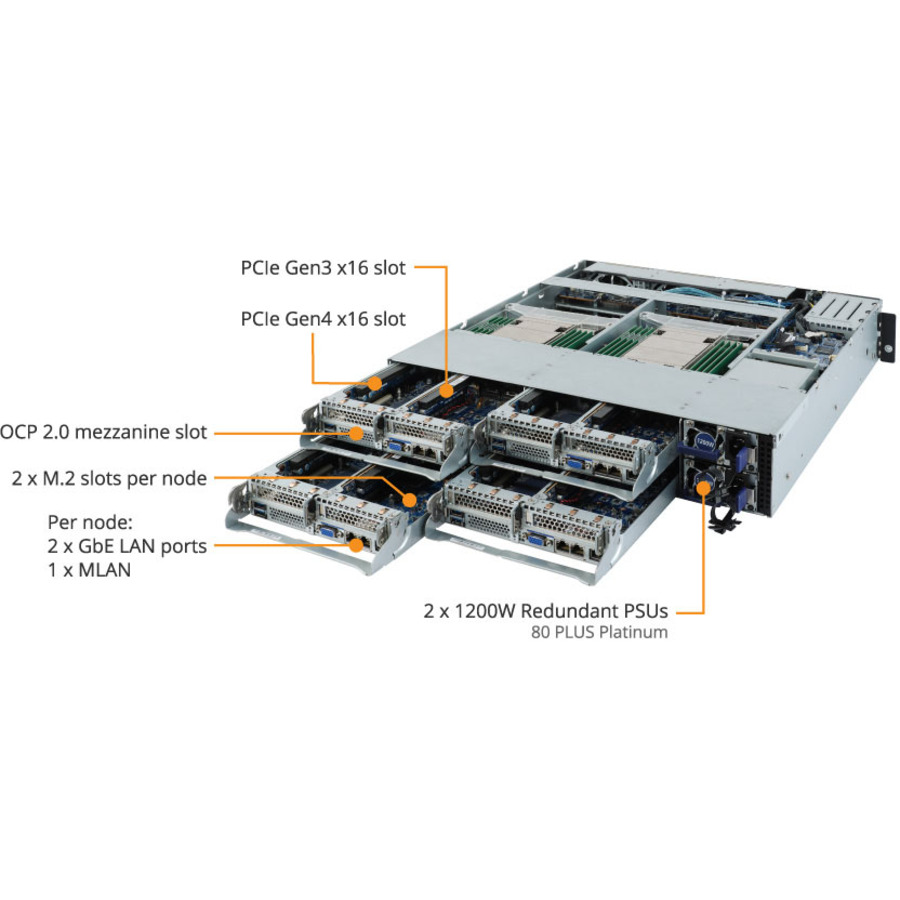 PCIe Gen3 x16 slot

PCIe Gen4 x16 slot

OCP 2.0 mezzanine slot

2 x M.2 slots per node

Per node:
2 x GbE LAN ports
1 x MLAN

2 x 1200W Redundant PSUs
80 PLUS Platinum